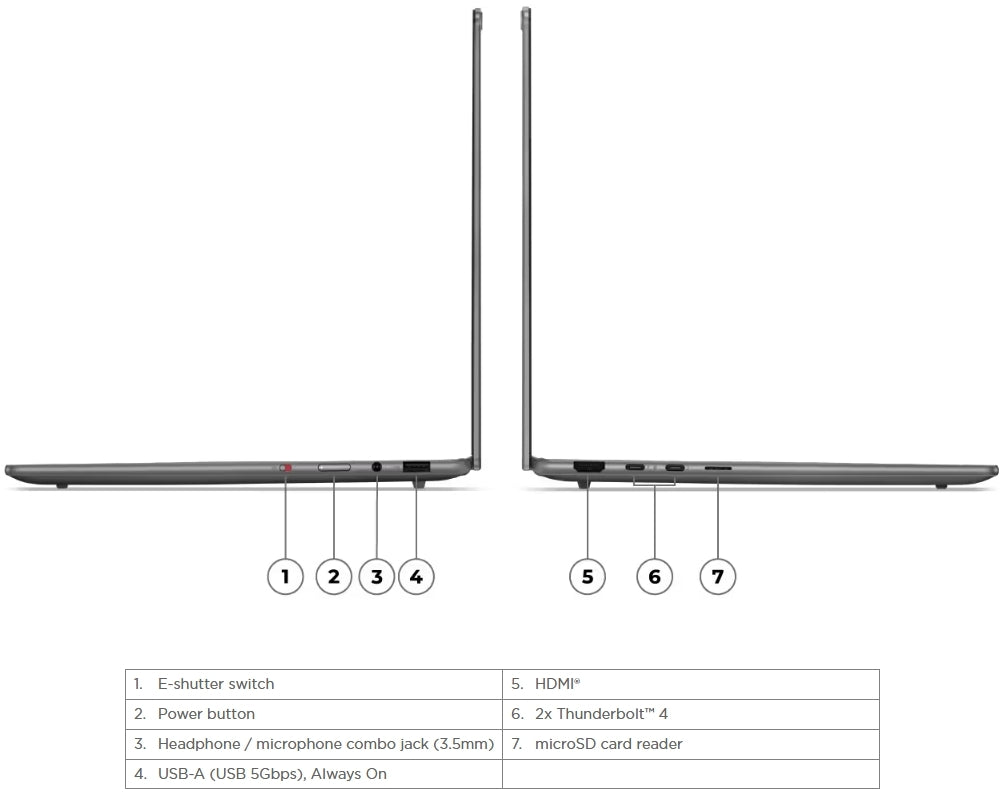 1 2 3 4

5 6 7

| 1. E-shutter switch | 5. HDMI® |
|---|---|
| 2. Power button | 6. 2x Thunderbolt™ 4 |
| 3. Headphone / microphone combo jack (3.5mm) | 7. microSD card reader |
| 4. USB-A (USB 5Gbps), Always On | |